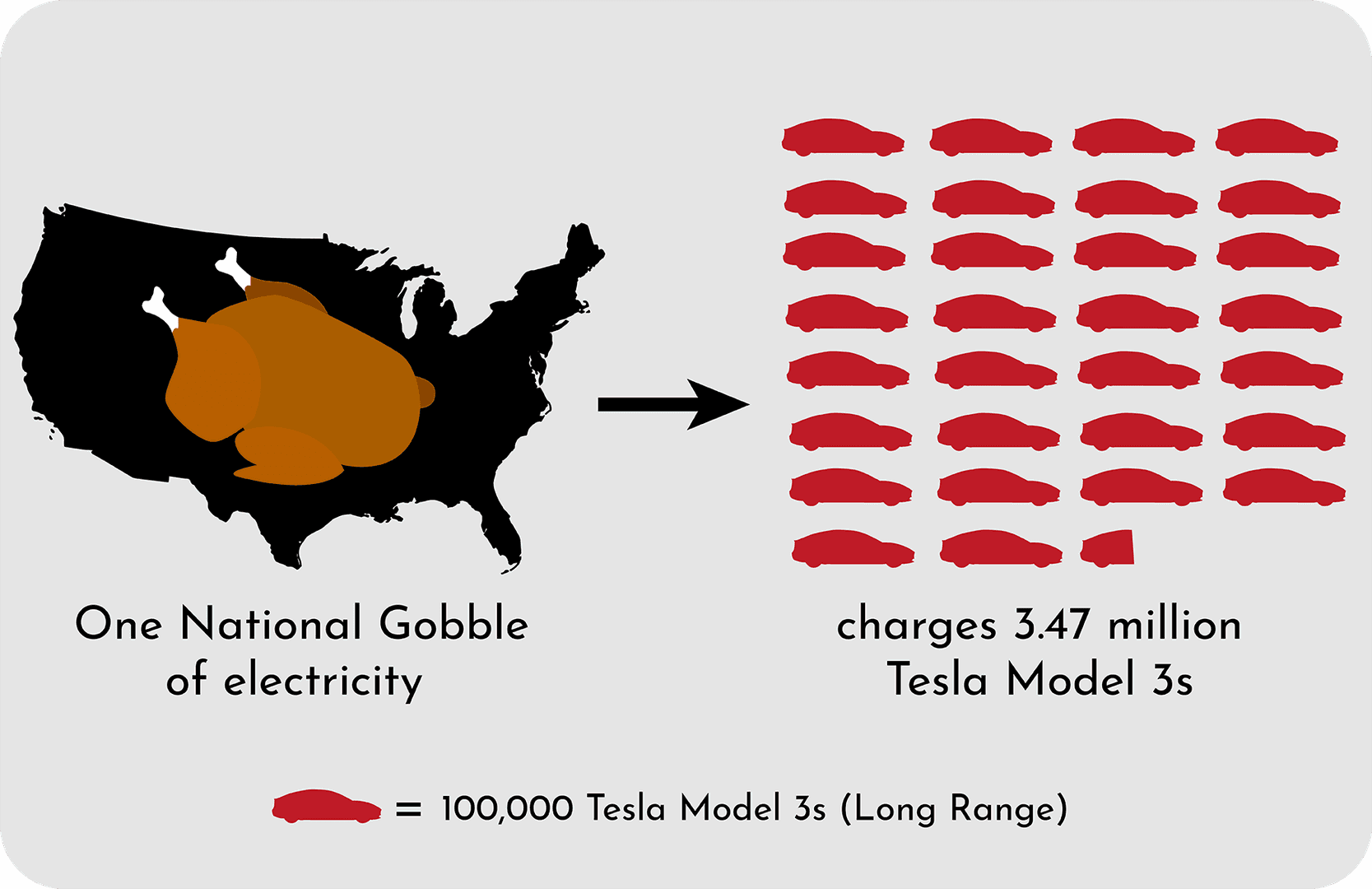 One National Gobble of electricity

charges 3.47 million Tesla Model 3s

= 100,000 Tesla Model 3s (Long Range)